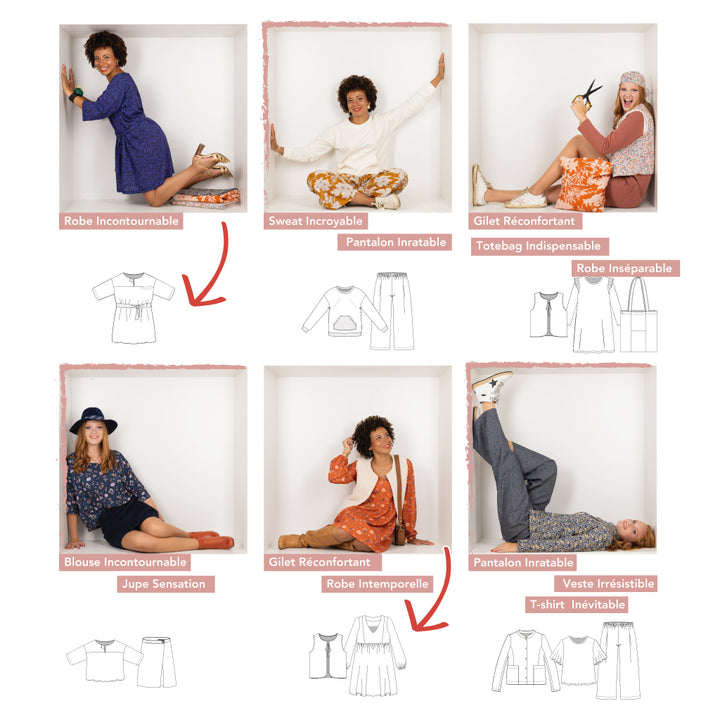 Robe Incontournable

Sweat Incroyable

Pantalon Inratable

Gilet Réconfortant

Totebag Indispensable

Robe Inséparable

Blouse Incontournable

Jupe Sensation

Gilet Réconfortant

Robe Intemporelle

Pantalon Inratable

Veste Irrésistible

T-shirt Inévitable